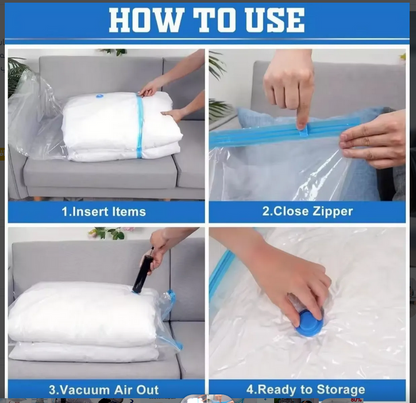 HOW TO USE

1.Insert Items

2.Close Zipper

3.Vacuum Air Out

4.Ready to Storage